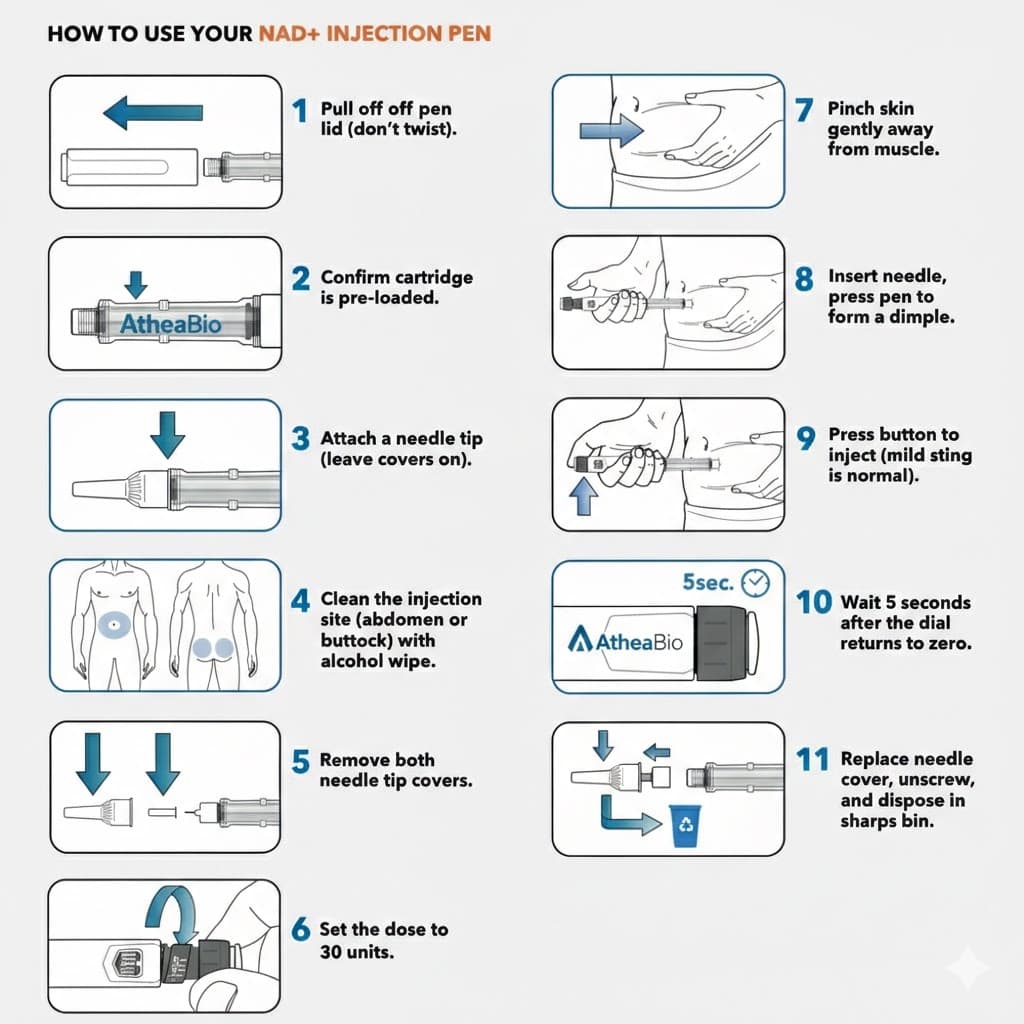 HOW TO USE YOUR NAD+ INJECTION PEN

1 Pull off off pen lid (don't twist).

AtheaBio

2 Confirm cartridge is pre-loaded.

3 Attach a needle tip (leave covers on).

4 Clean the injection site (abdomen or buttock) with alcohol wipe.

5 Remove both needle tip covers.

6 Set the dose to 30 units.

7 Pinch skin gently away from muscle.

8 Insert needle, press pen to form a dimple.

9 Press button to inject (mild sting is normal).

5sec.

AtheaBio

10 Wait 5 seconds after the dial returns to zero.

11 Replace needle cover, unscrew, and dispose in sharps bin.